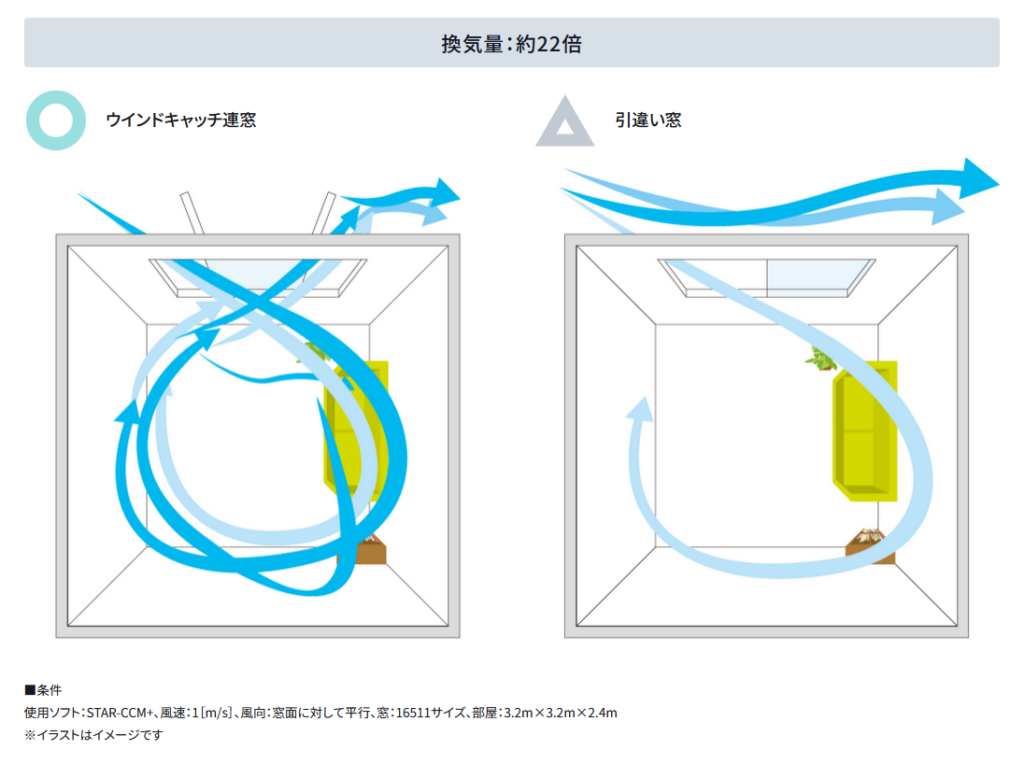 換気量：約22倍

ウインドキャッチ連窓

引違い窓

■条件
使用ソフト：STAR-CCM+、風速：1［m/s］、風向：窓面に対して平行、窓：16511サイズ、部屋：3.2m×3.2m×2.4m
※イラストはイメージです